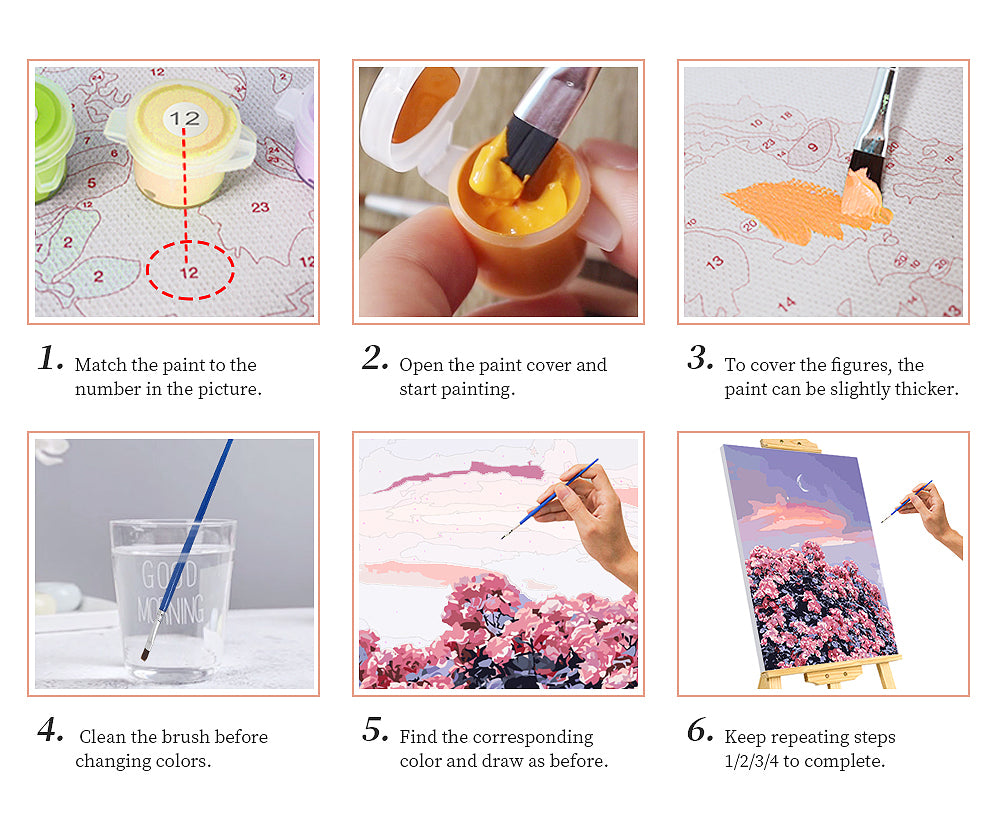 12

12

1. Match the paint to the number in the picture.

2. Open the paint cover and start painting.

3. To cover the figures, the paint can be slightly thicker.

GOOD MORNING

4. Clean the brush before changing colors.

5. Find the corresponding color and draw as before.

6. Keep repeating steps 1/2/3/4 to complete.